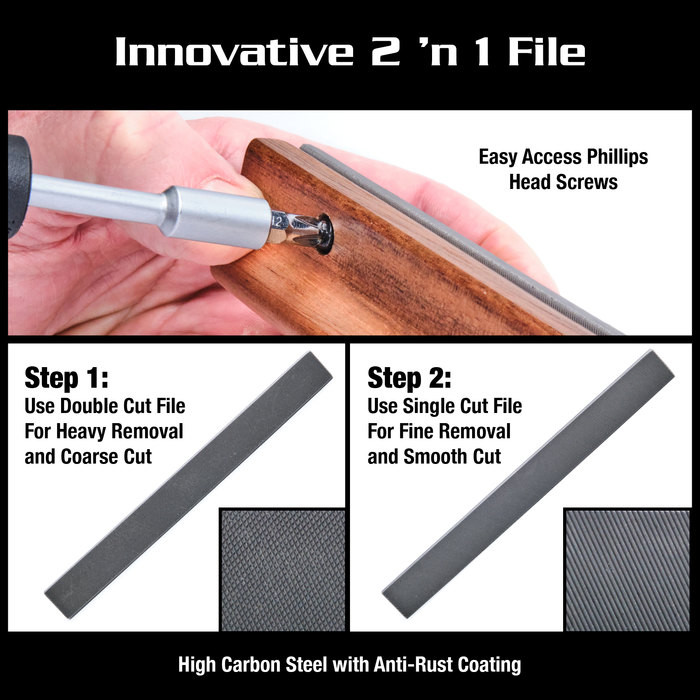 Innovative 2 'n 1 File

Easy Access Phillips Head Screws

Step 1:
Use Double Cut File For Heavy Removal and Coarse Cut

Step 2:
Use Single Cut File For Fine Removal and Smooth Cut

High Carbon Steel with Anti-Rust Coating